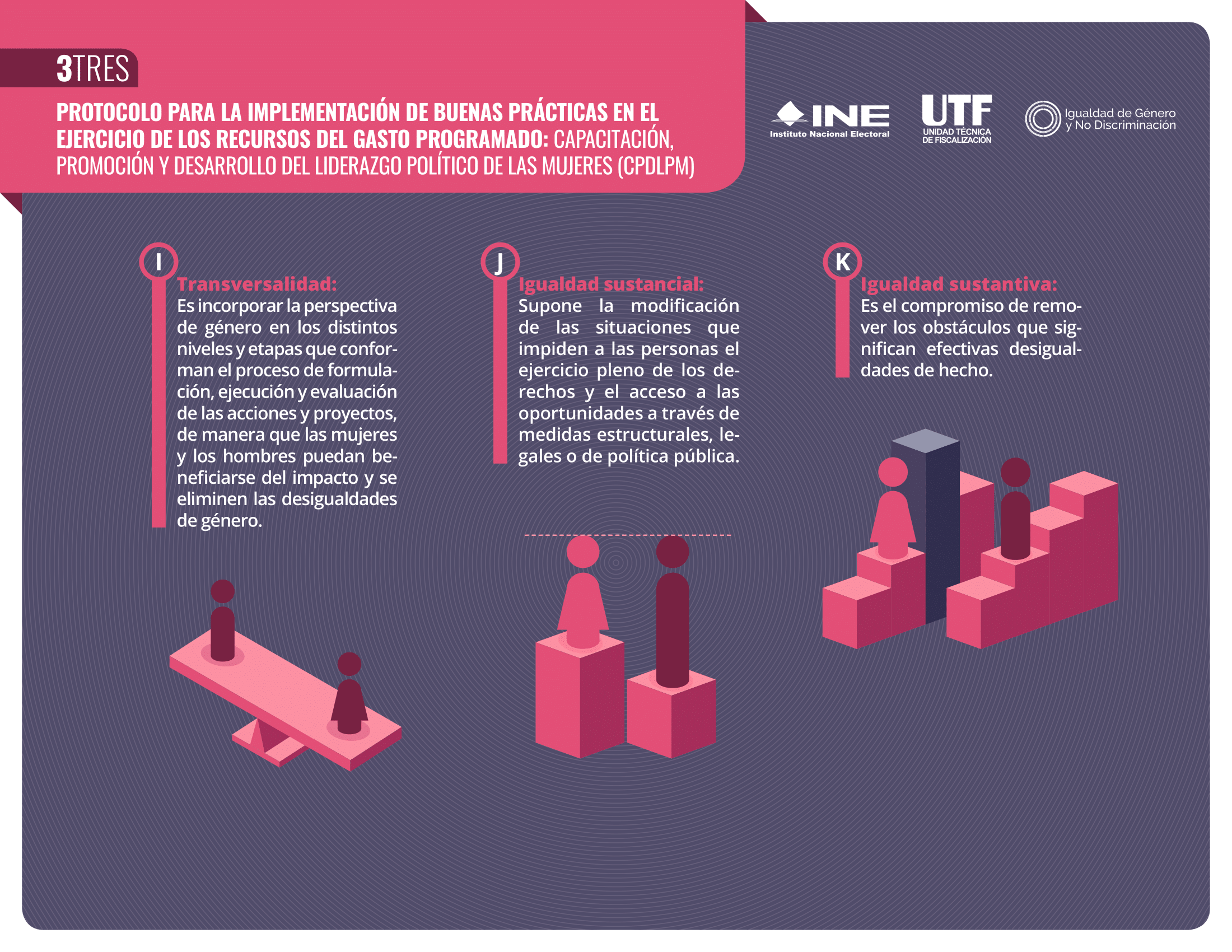 3TRES

PROTOCOLO PARA LA IMPLEMENTACIÓN DE BUENAS PRÁCTICAS EN EL EJERCICIO DE LOS RECURSOS DEL GASTO PROGRAMADO: CAPACITACIÓN, PROMOCIÓN Y DESARROLLO DEL LIDERAZGO POLÍTICO DE LAS MUJERES (CPDLPM)

INE Instituto Nacional Electoral

UTF UNIDAD TÉCNICA DE FISCALIZACIÓN

Igualdad de Género y No Discriminación

I

Transversalidad:
Es incorporar la perspectiva de género en los distintos niveles y etapas que conforman el proceso de formulación, ejecución y evaluación de las acciones y proyectos, de manera que las mujeres y los hombres puedan beneficiarse del impacto y se eliminen las desigualdades de género.

J

Igualdad sustancial:
Supone la modificación de las situaciones que impiden a las personas el ejercicio pleno de los derechos y el acceso a las oportunidades a través de medidas estructurales, legales o de política pública.

K

Igualdad sustantiva:
Es el compromiso de remover los obstáculos que significan efectivas desigualdades de hecho.