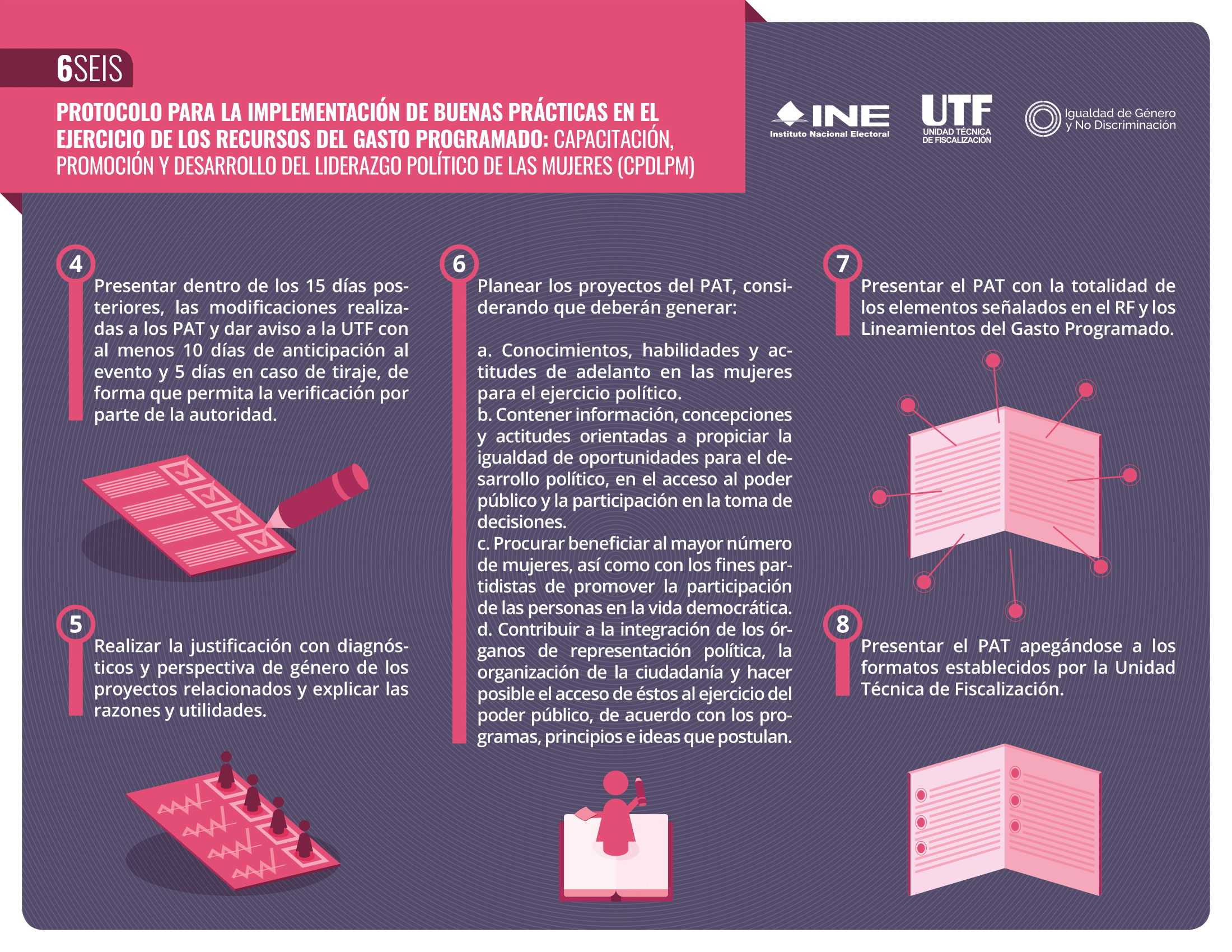 6SEIS

PROTOCOLO PARA LA IMPLEMENTACIÓN DE BUENAS PRÁCTICAS EN EL EJERCICIO DE LOS RECURSOS DEL GASTO PROGRAMADO: CAPACITACIÓN, PROMOCIÓN Y DESARROLLO DEL LIDERAZGO POLÍTICO DE LAS MUJERES (CPDLPM)

INE Instituto Nacional Electoral

UTF UNIDAD TÉCNICA DE FISCALIZACIÓN

Igualdad de Género y No Discriminación

4
Presentar dentro de los 15 días posteriores, las modificaciones realizadas a los PAT y dar aviso a la UTF con al menos 10 días de anticipación al evento y 5 días en caso de tiraje, de forma que permita la verificación por parte de la autoridad.

5
Realizar la justificación con diagnósticos y perspectiva de género de los proyectos relacionados y explicar las razones y utilidades.

6
Planear los proyectos del PAT, considerando que deberán generar:

a. Conocimientos, habilidades y actitudes de adelanto en las mujeres para el ejercicio político.
b. Contener información, concepciones y actitudes orientadas a propiciar la igualdad de oportunidades para el desarrollo político, en el acceso al poder público y la participación en la toma de decisiones.
c. Procurar beneficiar al mayor número de mujeres, así como con los fines partidistas de promover la participación de las personas en la vida democrática.
d. Contribuir a la integración de los órganos de representación política, la organización de la ciudadanía y hacer posible el acceso de éstos al ejercicio del poder público, de acuerdo con los programas, principios e ideas que postulan.

7
Presentar el PAT con la totalidad de los elementos señalados en el RF y los Lineamientos del Gasto Programado.

8
Presentar el PAT apegándose a los formatos establecidos por la Unidad Técnica de Fiscalización.